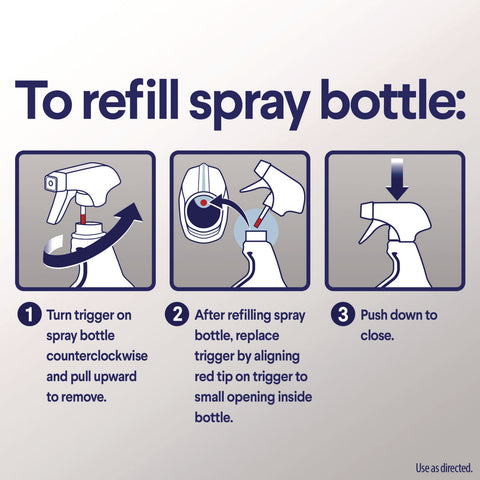 To refill spray bottle:

1 Turn trigger on spray bottle counterclockwise and pull upward to remove.

2 After refilling spray bottle, replace trigger by aligning red tip on trigger to small opening inside bottle.

3 Push down to close.

Use as directed.